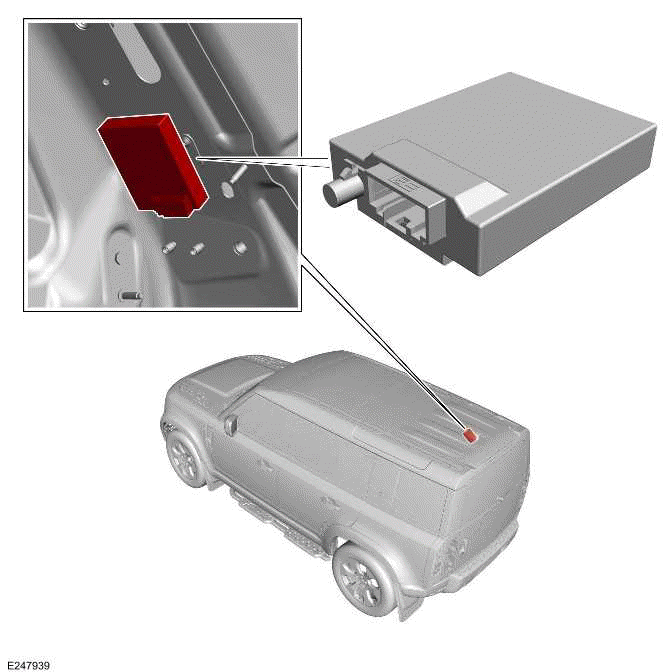 E247939